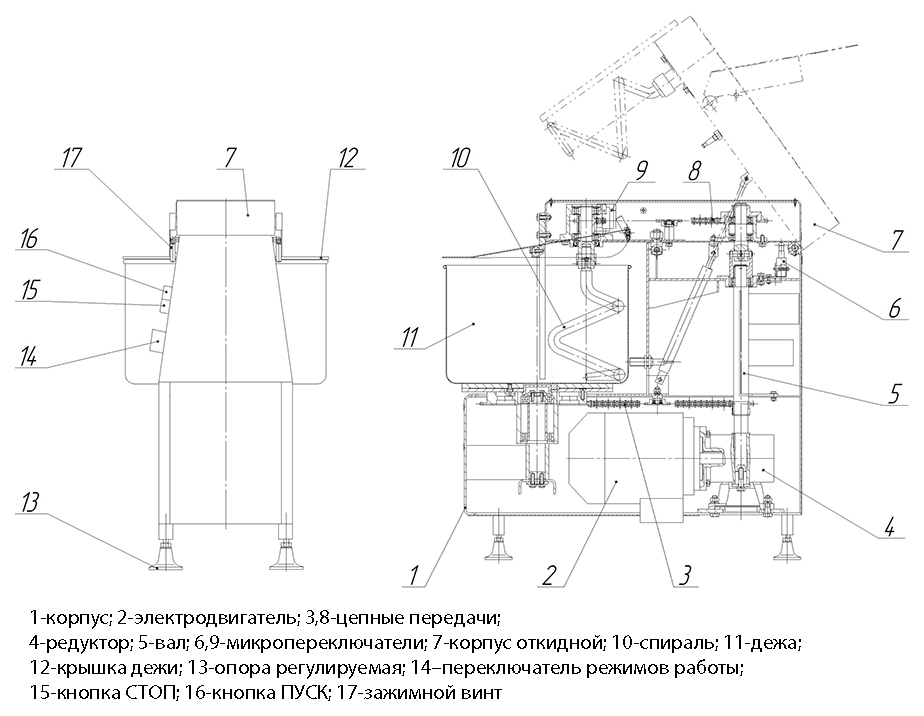 17
7
12
16
15
14
13
10
9
8
7
6
11
5
4
1
2
3

1-корпус; 2-электродвигатель; 3,8-цепные передачи;
4-редуктор; 5-вал; 6,9-микропереключатели; 7-корпус откидной; 10-спираль; 11-дежа;
12-крышка дежи; 13-опора регулируемая; 14–переключатель режимов работы;
15-кнопка СТОП; 16-кнопка ПУСК; 17-зажимной винт